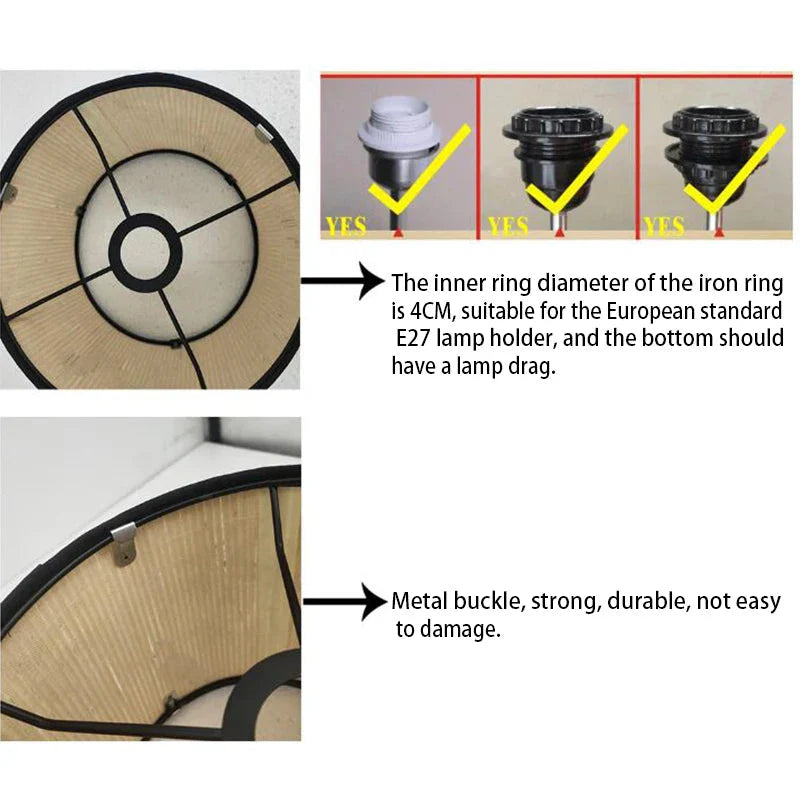 YES YES YES

The inner ring diameter of the iron ring is 4CM, suitable for the European standard E27 lamp holder, and the bottom should have a lamp drag.

Metal buckle, strong, durable, not easy to damage.