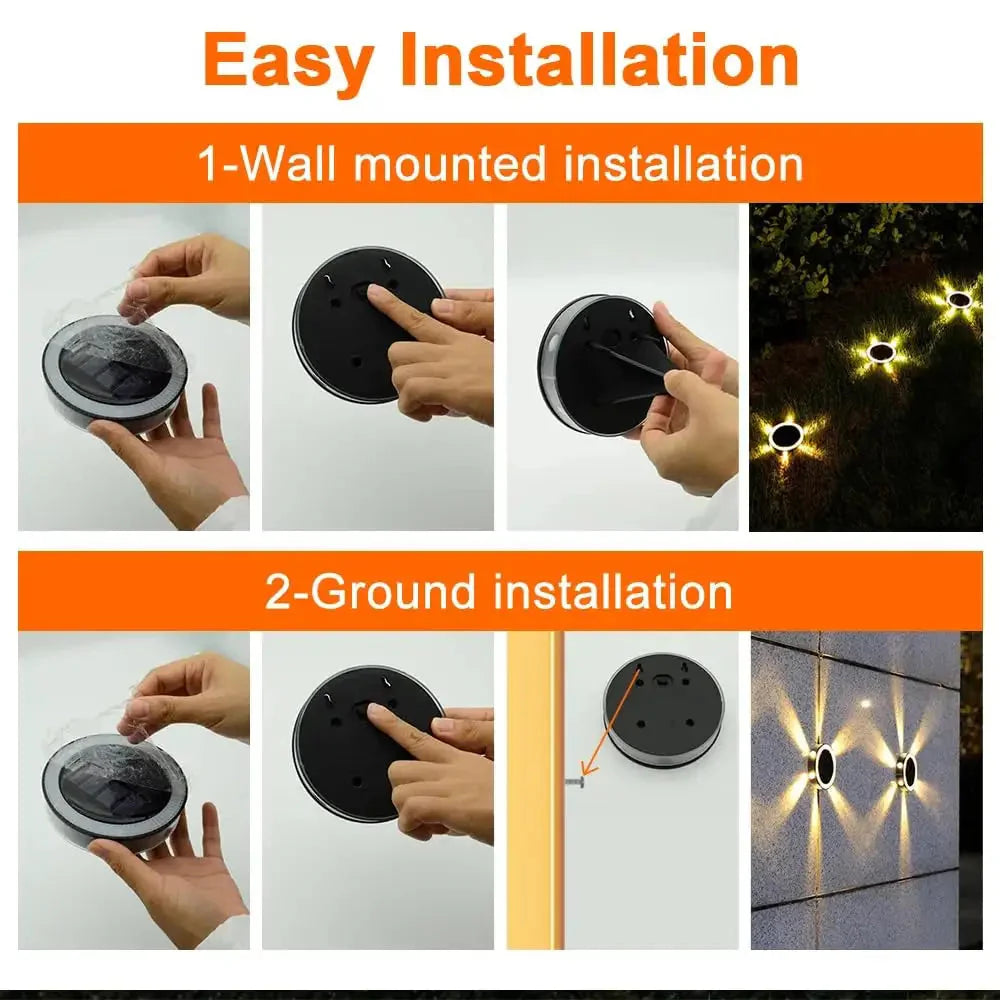 Easy Installation

1-Wall mounted installation

2-Ground installation