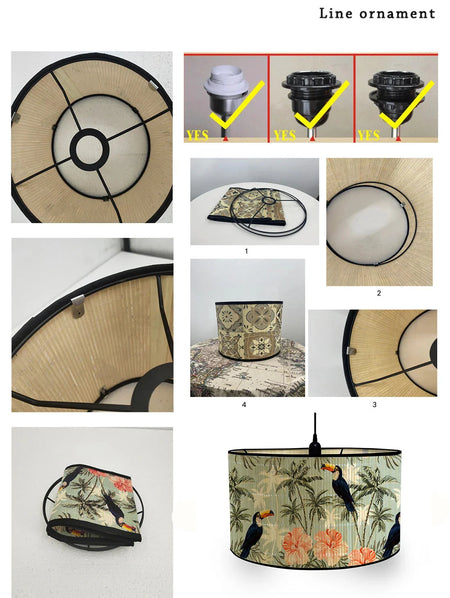 Line ornament

YES
YES
YES

1

2

4

3