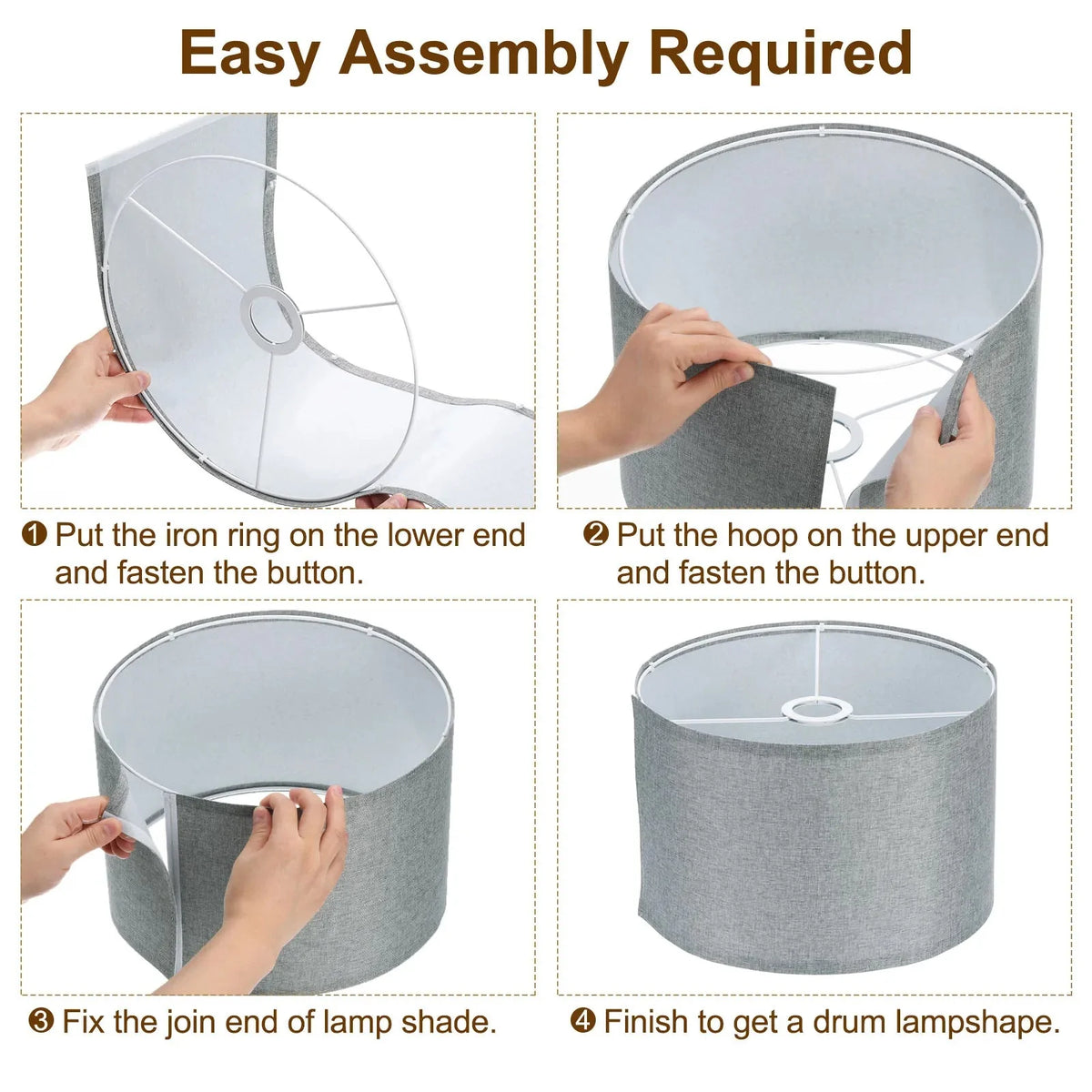 Easy Assembly Required

❶ Put the iron ring on the lower end and fasten the button.

❷ Put the hoop on the upper end and fasten the button.

❸ Fix the join end of lamp shade.

❹ Finish to get a drum lampshape.