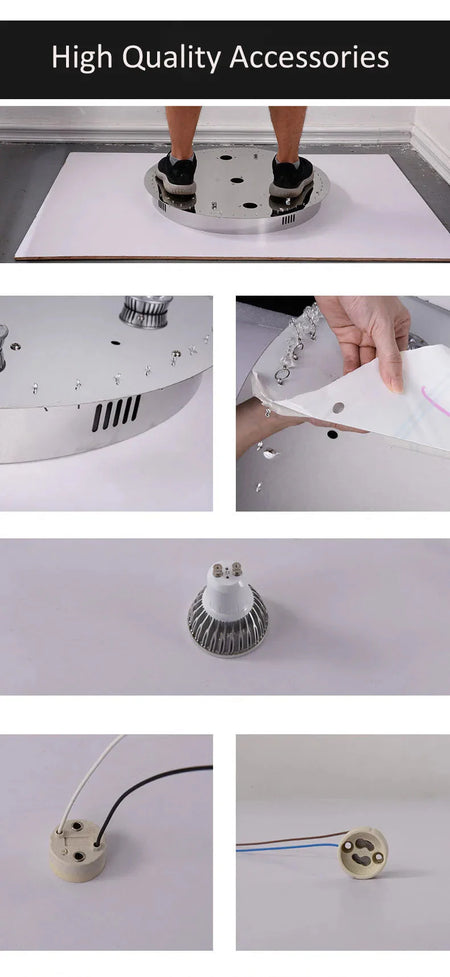 High Quality Accessories