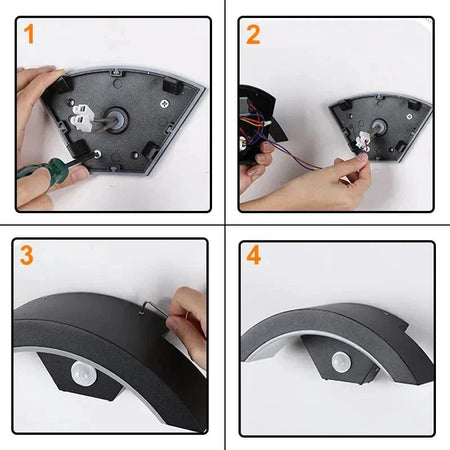 1

2

3

4